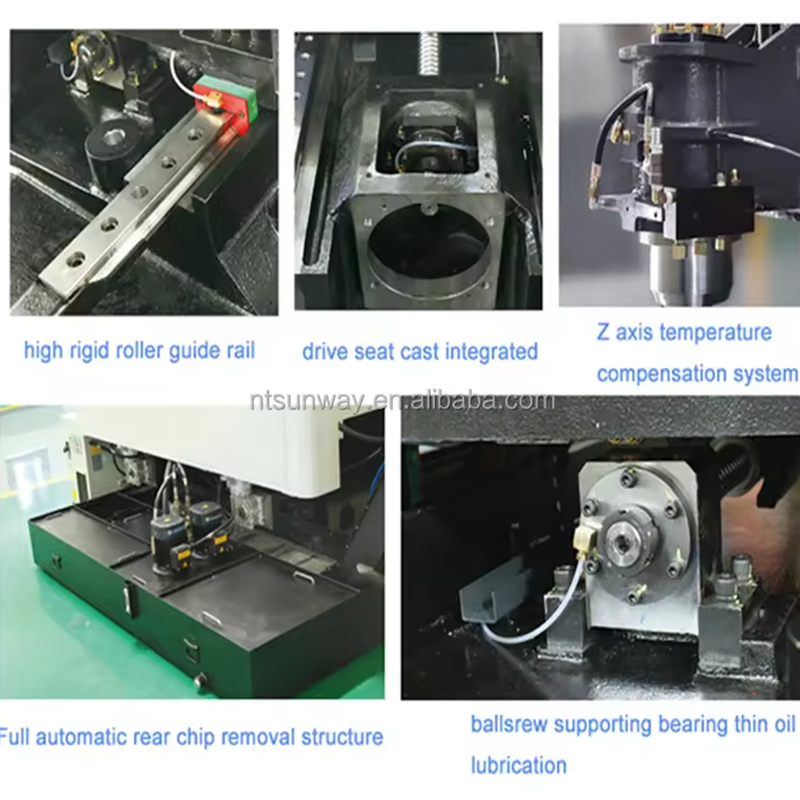 high rigid roller guide rail

drive seat cast integrated

Z axis temperature compensation system

ntsunway.en.alibaba.com

Full automatic rear chip removal structure

ballsrew supporting bearing thin oil lubrication